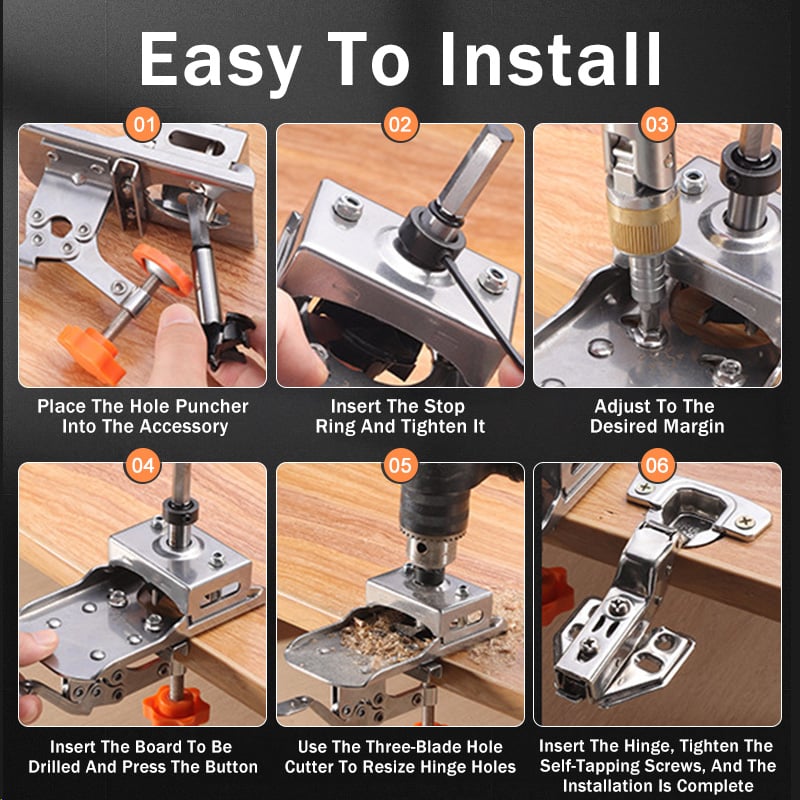 Easy To Install

01

Place The Hole Puncher Into The Accessory

02

Insert The Stop Ring And Tighten It

03

Adjust To The Desired Margin

04

Insert The Board To Be Drilled And Press The Button

05

Use The Three-Blade Hole Cutter To Resize Hinge Holes

06

Insert The Hinge, Tighten The Self-Tapping Screws, And The Installation Is Complete